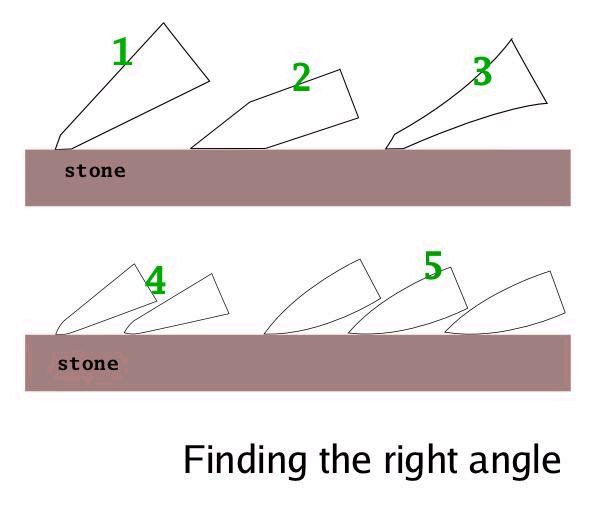 1
2
3
stone
4
5
stone
Finding the right angle